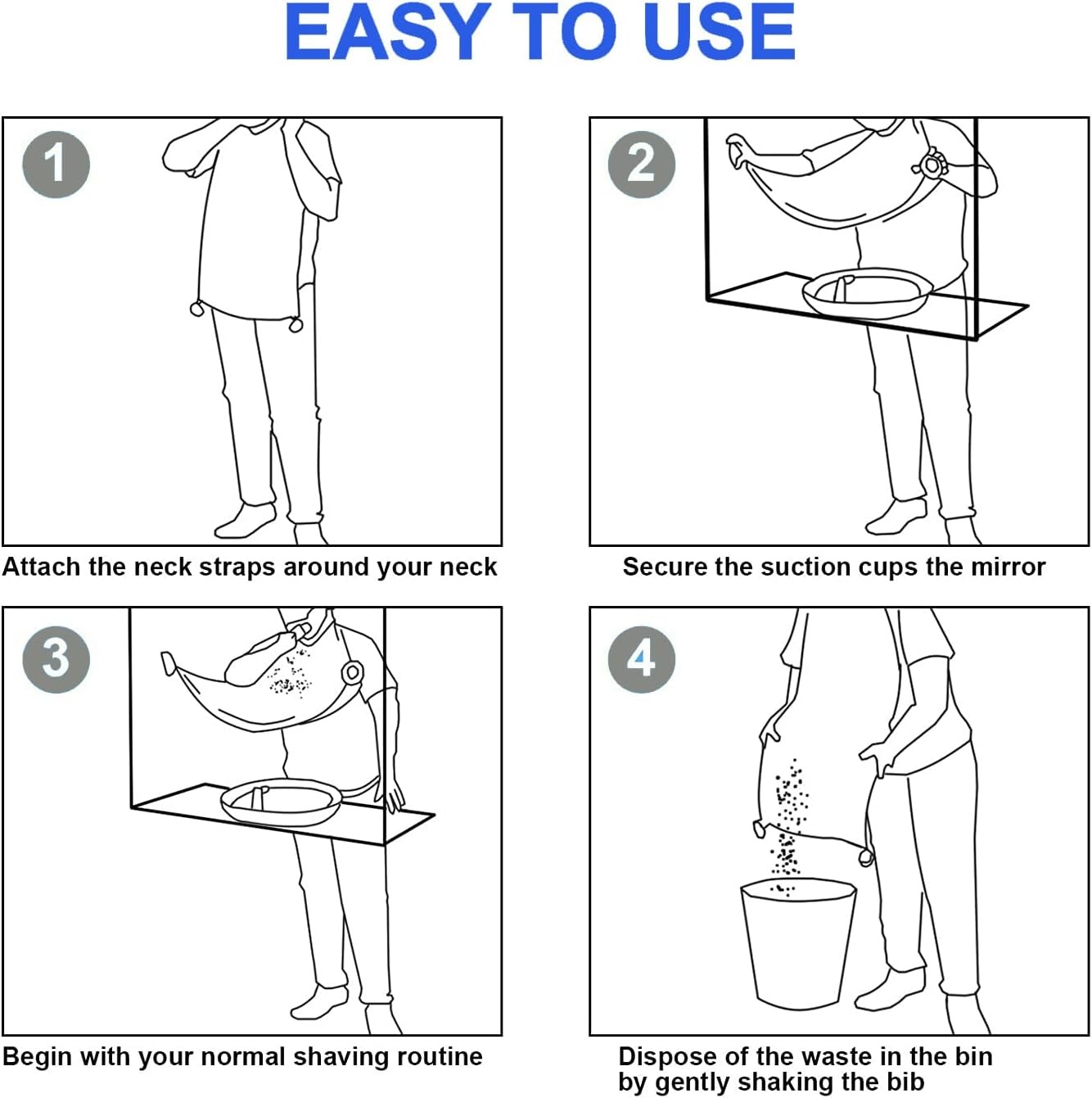 EASY TO USE

1

Attach the neck straps around your neck

2

Secure the suction cups the mirror

3

Begin with your normal shaving routine

4

Dispose of the waste in the bin by gently shaking the bib